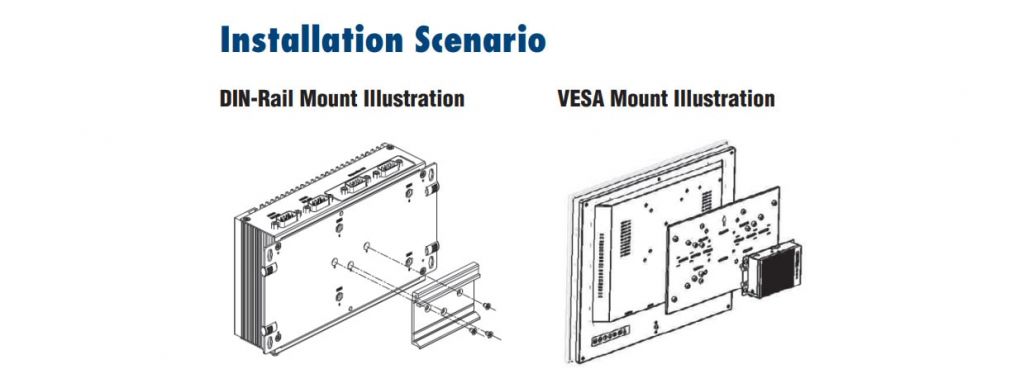 Installation Scenario

DIN-Rail Mount Illustration

VESA Mount Illustration